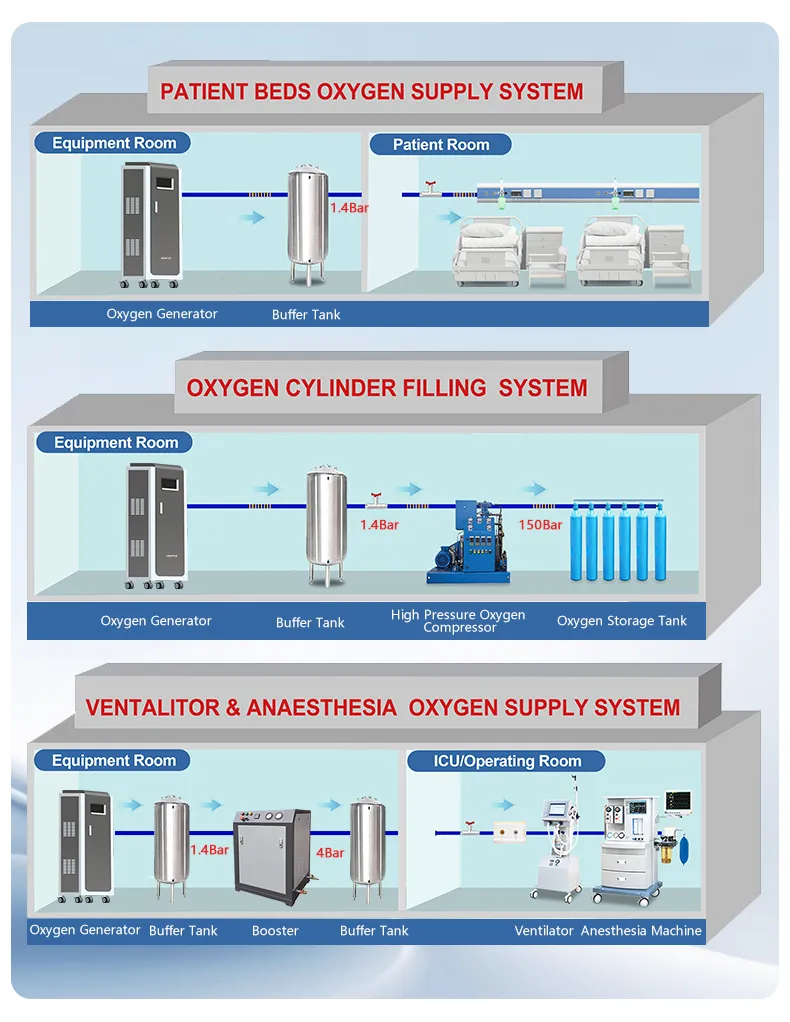 PATIENT BEDS OXYGEN SUPPLY SYSTEM

Equipment Room

Patient Room

1.4Bar

Oxygen Generator

Buffer Tank

OXYGEN CYLINDER FILLING SYSTEM

Equipment Room

1.4Bar

150Bar

Oxygen Generator

Buffer Tank

High Pressure Oxygen Compressor

Oxygen Storage Tank

VENTALITOR & ANAESTHESIA OXYGEN SUPPLY SYSTEM

Equipment Room

ICU/Operating Room

1.4Bar

4Bar

Oxygen Generator

Buffer Tank

Booster

Buffer Tank

Ventilator

Anesthesia Machine